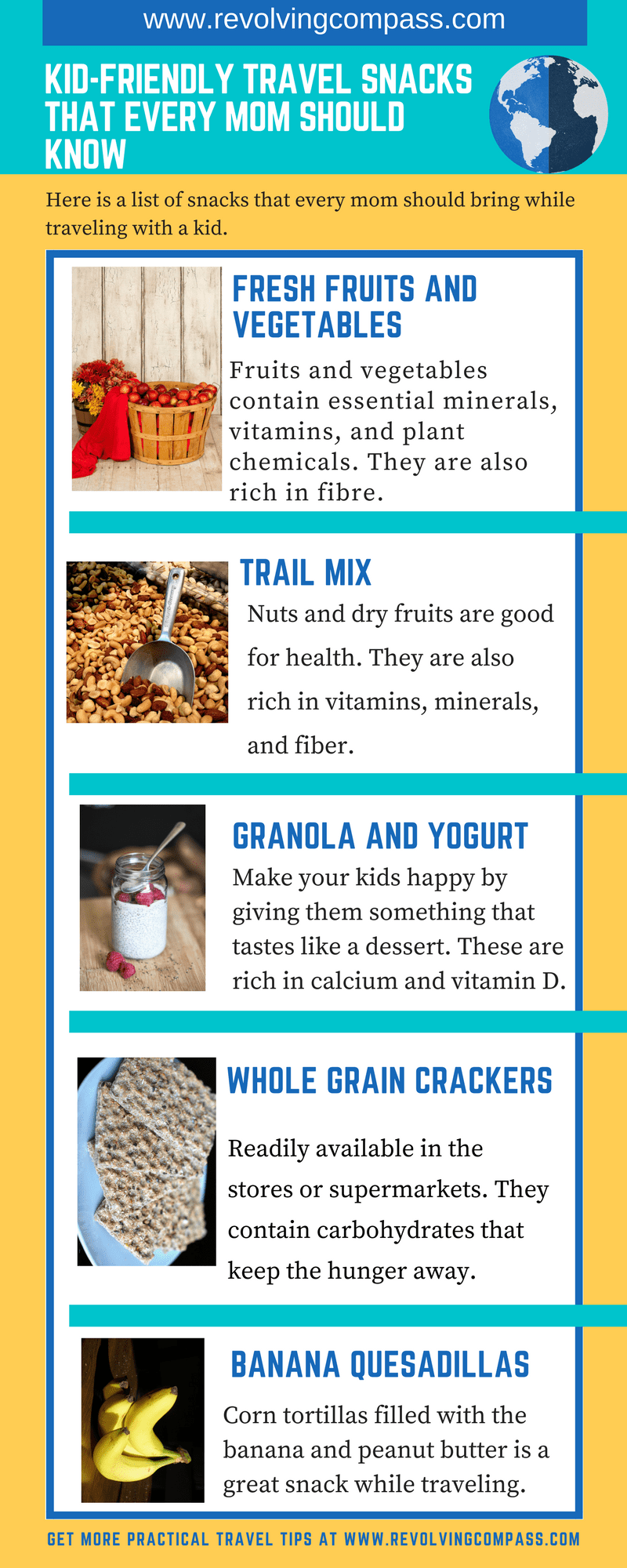 www.revolvingcompass.com

KID-FRIENDLY TRAVEL SNACKS THAT EVERY MOM SHOULD KNOW

Here is a list of snacks that every mom should bring while traveling with a kid.

FRESH FRUITS AND VEGETABLES

Fruits and vegetables contain essential minerals, vitamins, and plant chemicals. They are also rich in fibre.

TRAIL MIX

Nuts and dry fruits are good for health. They are also rich in vitamins, minerals, and fiber.

GRANOLA AND YOGURT

Make your kids happy by giving them something that tastes like a dessert. These are rich in calcium and vitamin D.

WHOLE GRAIN CRACKERS

Readily available in the stores or supermarkets. They contain carbohydrates that keep the hunger away.

BANANA QUESADILLAS

Corn tortillas filled with the banana and peanut butter is a great snack while traveling.

GET MORE PRACTICAL TRAVEL TIPS AT WWW.REVOLVINGCOMPASS.COM